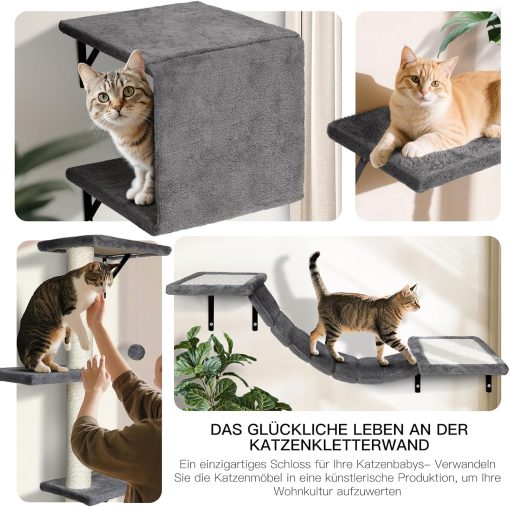 DAS GLÜCKLICHE LEBEN AN DER KATZENKLETTERWAND

Ein einzigartiges Schloss für Ihre Katzenbabys– Verwandeln Sie die Katzenmöbel in eine künstlerische Produktion, um Ihre Wohnkultur aufzuwerten